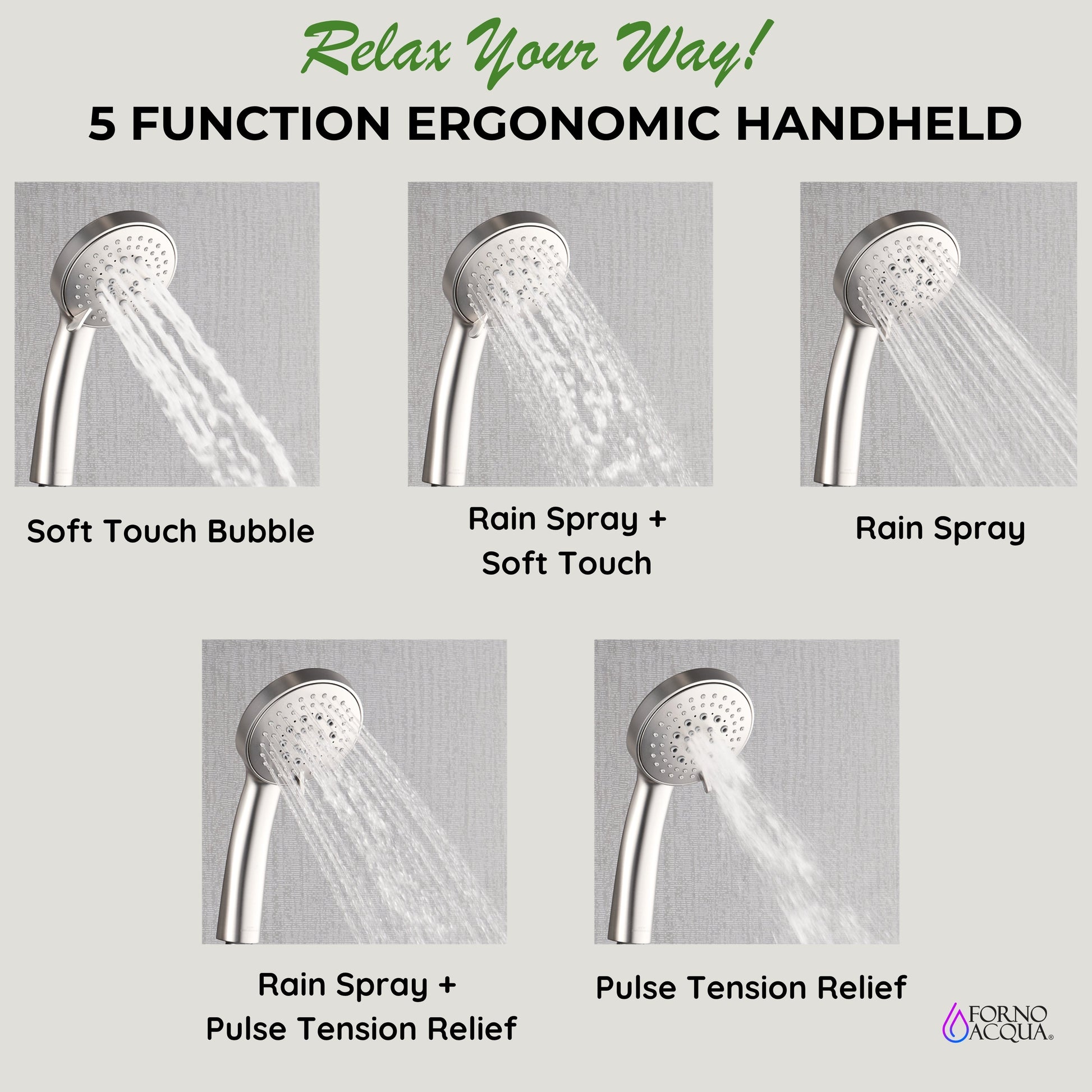 Relax Your Way!

5 FUNCTION ERGONOMIC HANDHELD

Soft Touch Bubble

Rain Spray + Soft Touch

Rain Spray

Rain Spray + Pulse Tension Relief

Pulse Tension Relief

FORNO ACQUA®